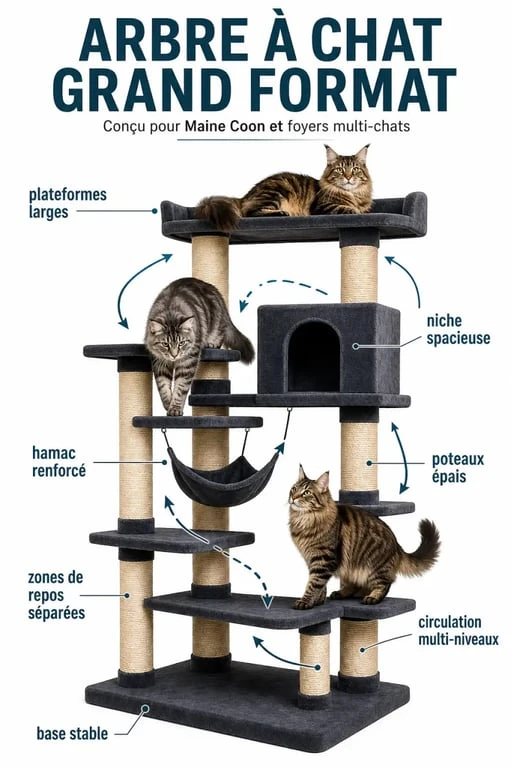 ARBRE À CHAT
GRAND FORMAT

Conçu pour Maine Coon et foyers multi-chats

plateformes larges

niche spacieuse

hamac renforcé

poteaux épais

zones de repos séparées

circulation multi-niveaux

base stable