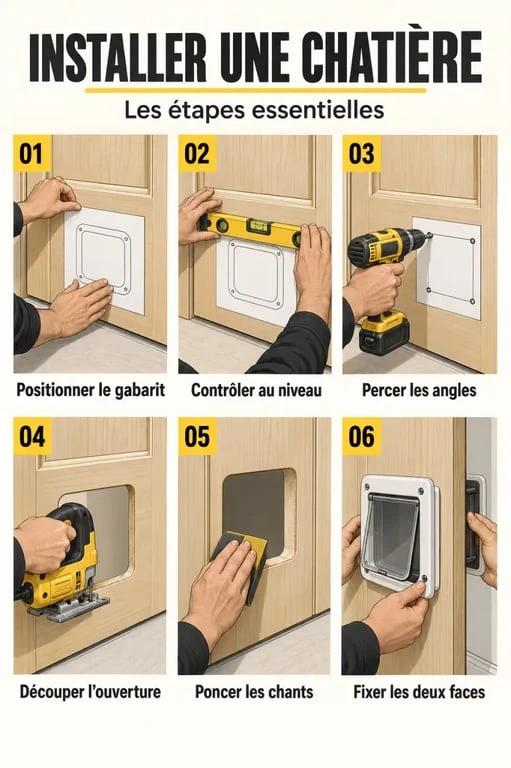 INSTALLER UNE CHATIÈRE

Les étapes essentielles

01

Positionner le gabarit

02

Contrôler au niveau

03

Percer les angles

04

Découper l'ouverture

05

Poncer les chants

06

Fixer les deux faces